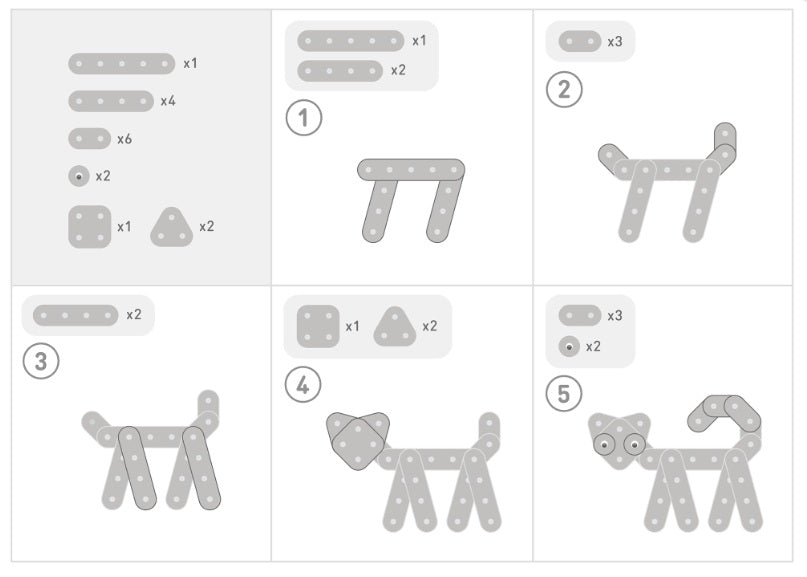 x1
x4
x6
x2
x1
x2

x1
x2
1

x3
2

x2
3

x1
x2
4

x3
x2
5